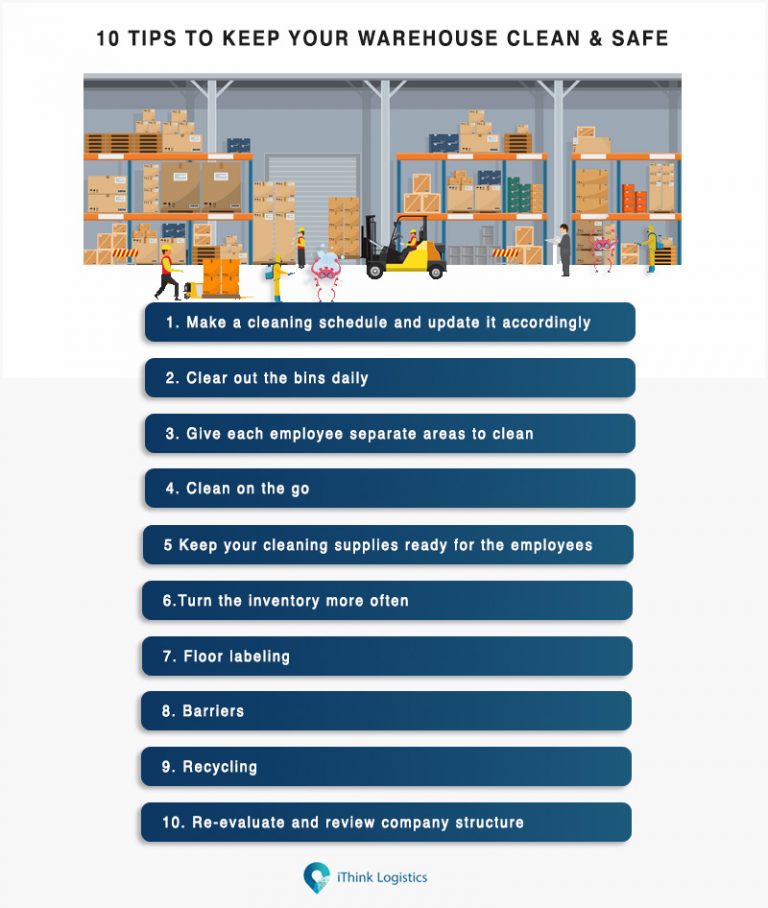 10 TIPS TO KEEP YOUR WAREHOUSE CLEAN & SAFE

1. Make a cleaning schedule and update it accordingly

2. Clear out the bins daily

3. Give each employee separate areas to clean

4. Clean on the go

5 Keep your cleaning supplies ready for the employees

6.Turn the inventory more often

7. Floor labeling

8. Barriers

9. Recycling

10. Re-evaluate and review company structure

iThink Logistics